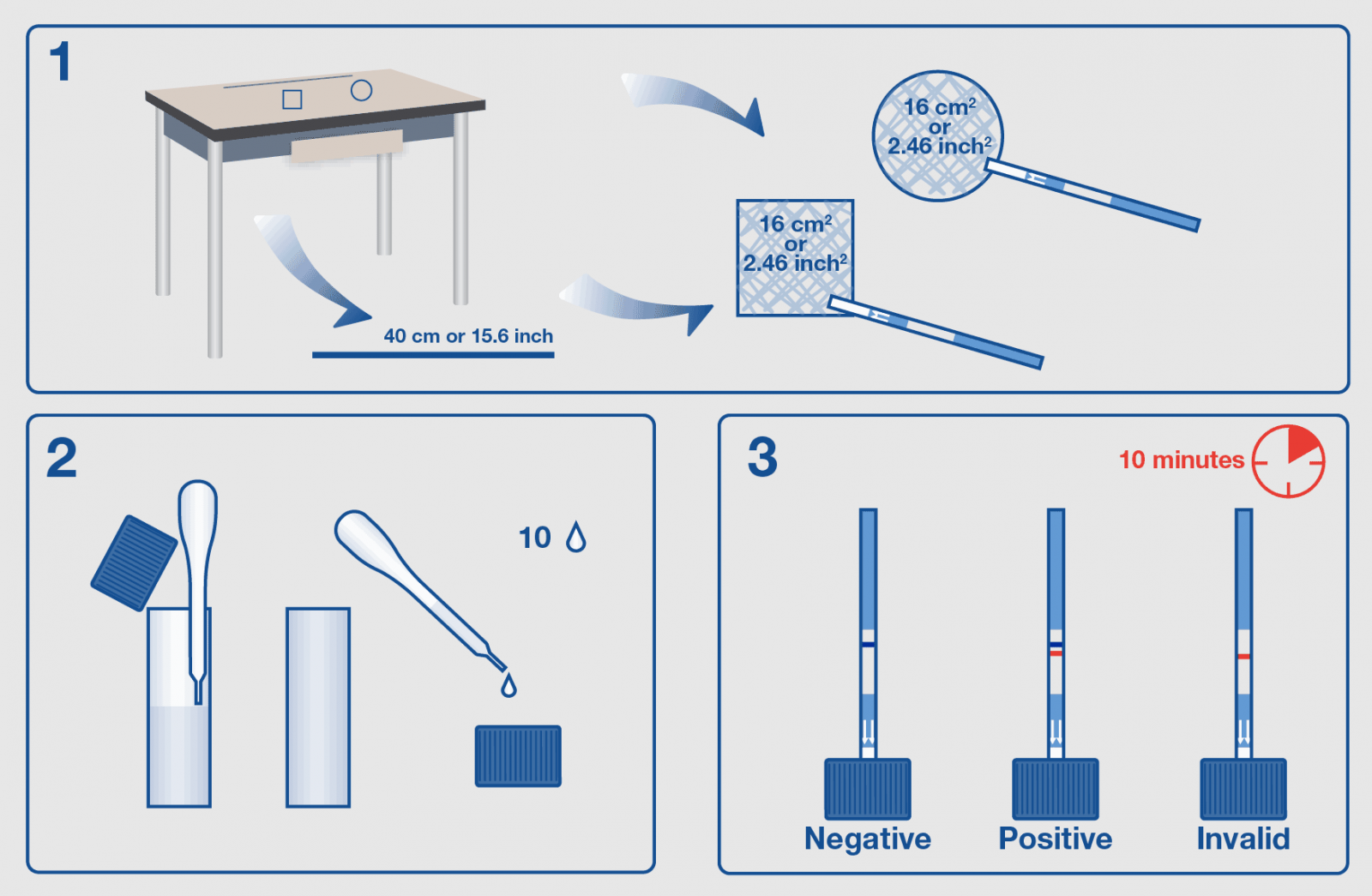 1

16 $cm^2$
or
2.46 $inch^2$

16 $cm^2$
or
2.46 $inch^2$

40 cm or 15.6 inch

2

10

3

10 minutes

Negative

Positive

Invalid