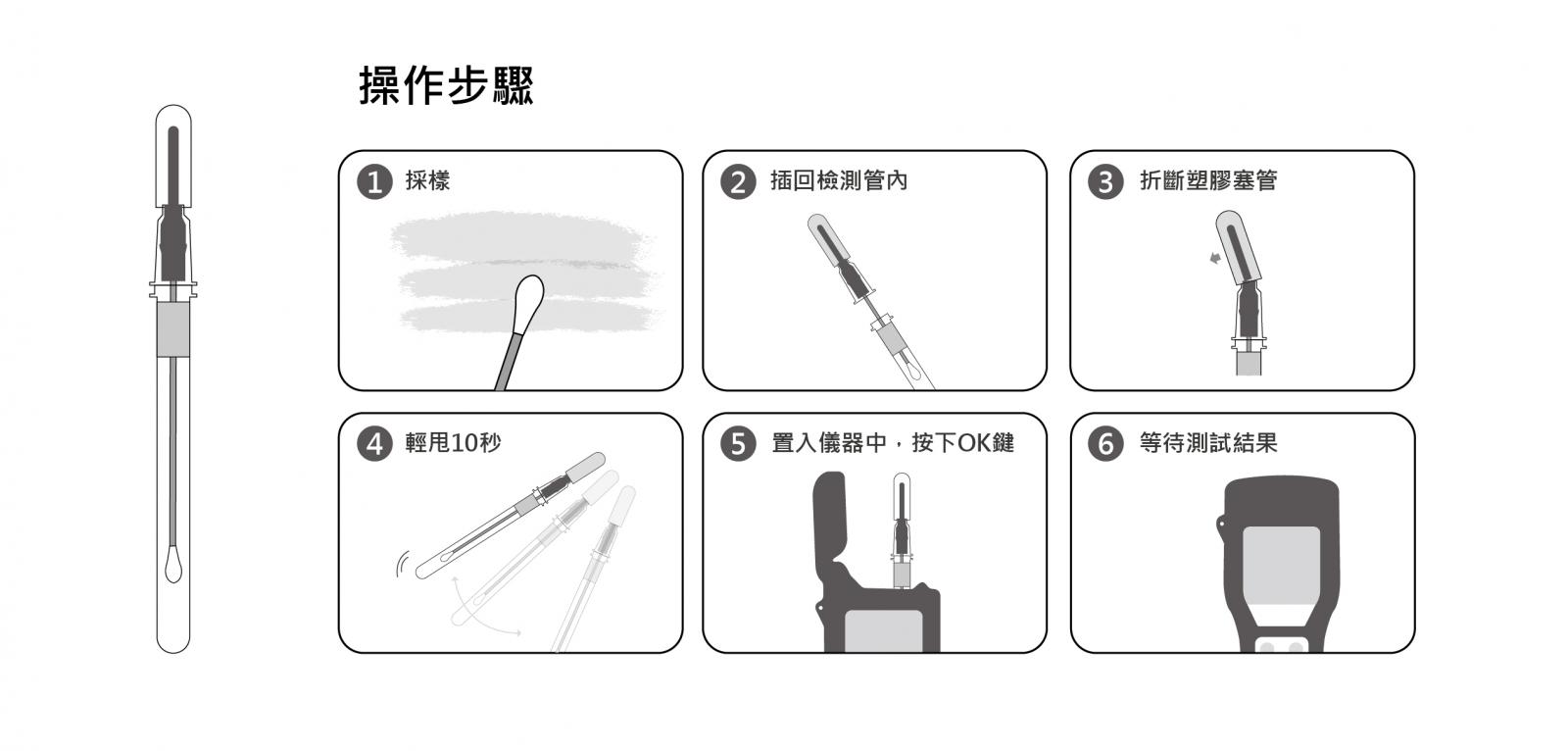 操作步驟

1 採樣

2 插回檢測管內

3 折斷塑膠塞管

4 輕甩10秒

5 置入儀器中，按下OK鍵

6 等待測試結果