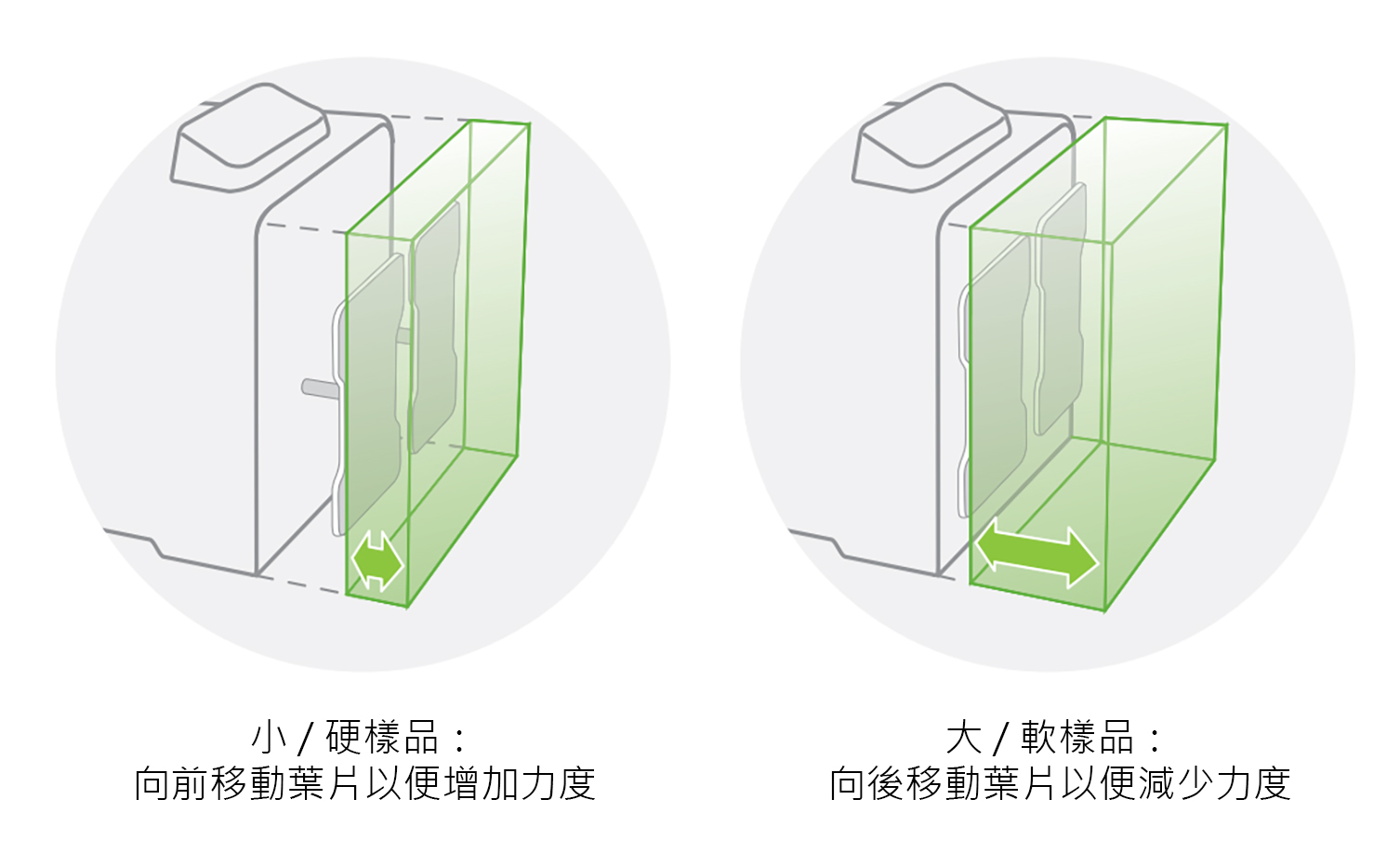 小 / 硬樣品：
向前移動葉片以便增加力度

大 / 軟樣品：
向後移動葉片以便減少力度